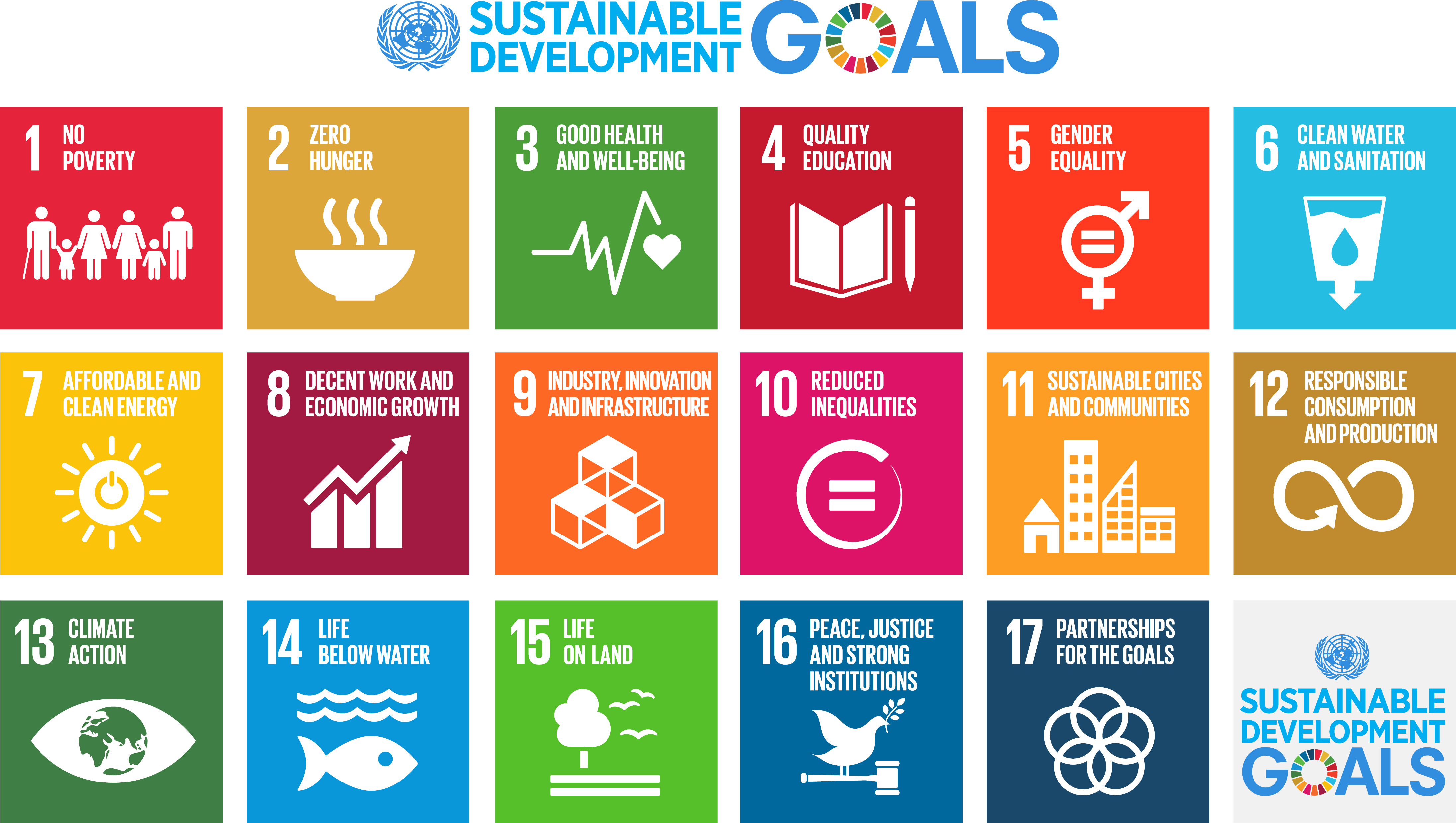 SUSTAINABLE DEVELOPMENT GOALS

1 NO POVERTY

2 ZERO HUNGER

3 GOOD HEALTH AND WELL-BEING

4 QUALITY EDUCATION

5 GENDER EQUALITY

6 CLEAN WATER AND SANITATION

7 AFFORDABLE AND CLEAN ENERGY

8 DECENT WORK AND ECONOMIC GROWTH

9 INDUSTRY, INNOVATION AND INFRASTRUCTURE

10 REDUCED INEQUALITIES

11 SUSTAINABLE CITIES AND COMMUNITIES

12 RESPONSIBLE CONSUMPTION AND PRODUCTION

13 CLIMATE ACTION

14 LIFE BELOW WATER

15 LIFE ON LAND

16 PEACE, JUSTICE AND STRONG INSTITUTIONS

17 PARTNERSHIPS FOR THE GOALS

SUSTAINABLE DEVELOPMENT GOALS